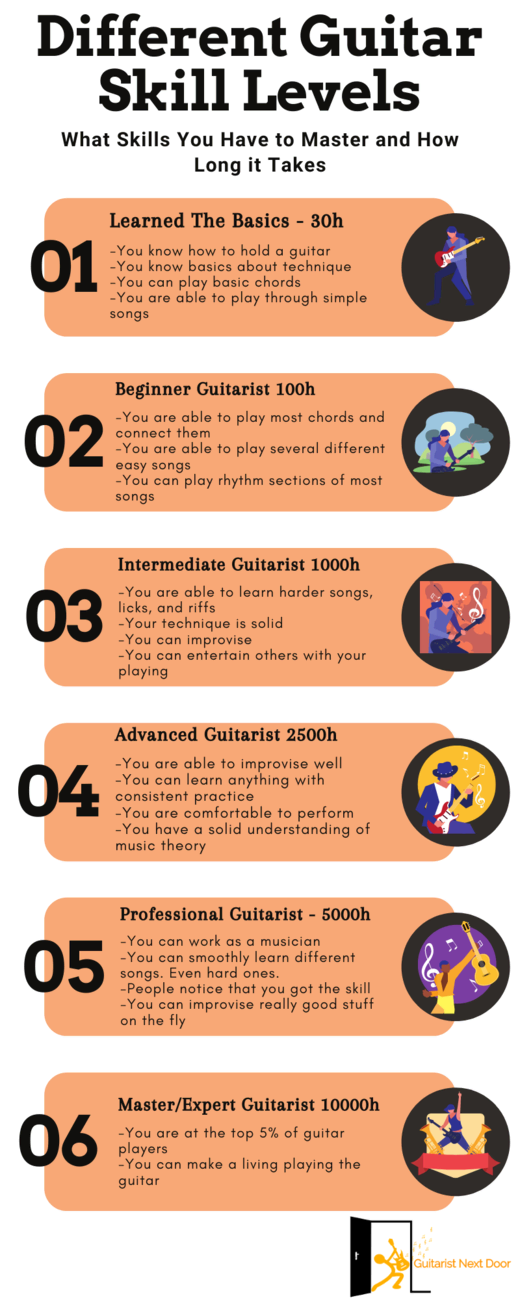 Different Guitar Skill Levels

What Skills You Have to Master and How Long it Takes

01

Learned The Basics - 30h

-You know how to hold a guitar
-You know basics about technique
-You can play basic chords
-You are able to play through simple songs

02

Beginner Guitarist 100h

-You are able to play most chords and connect them
-You are able to play several different easy songs
-You can play rhythm sections of most songs

03

Intermediate Guitarist 1000h

-You are able to learn harder songs, licks, and riffs
-Your technique is solid
-You can improvise
-You can entertain others with your playing

04

Advanced Guitarist 2500h

-You are able to improvise well
-You can learn anything with consistent practice
-You are comfortable to perform
-You have a solid understanding of music theory

05

Professional Guitarist - 5000h

-You can work as a musician
-You can smoothly learn different songs. Even hard ones.
-People notice that you got the skill
-You can improvise really good stuff on the fly

06

Master/Expert Guitarist 10000h

-You are at the top 5% of guitar players
-You can make a living playing the guitar

Guitarist Next Door